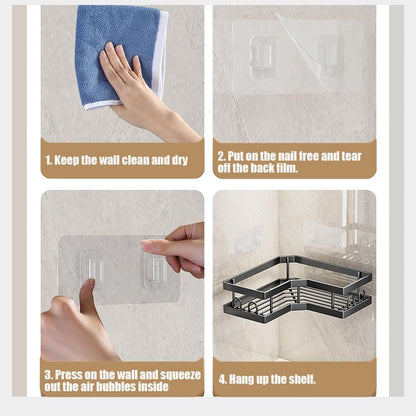 1. Keep the wall clean and dry

2. Put on the nail free and tear off the back film.

3. Press on the wall and squeeze out the air bubbles inside

4. Hang up the shelf.